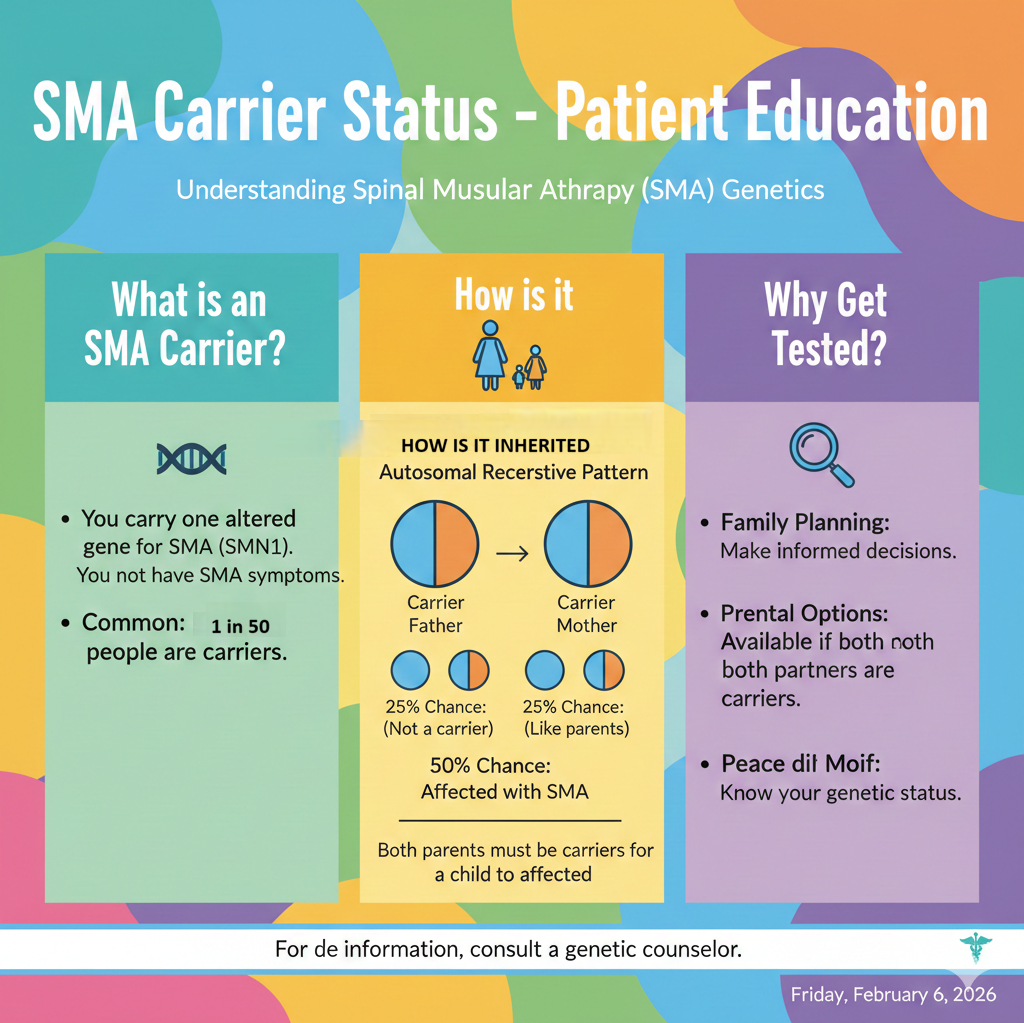 SMA Carrier Status - Patient Education

Understanding Spinal Musular Athrapy (SMA) Genetics

What is an SMA Carrier?

• You carry one altered gene for SMA (SMN1). You not have SMA symptoms.

• Common: 1 in 50 people are carriers.

How is it

HOW IS IT INHERITED
Autosomal Recerstive Pattern

Carrier Father

Carrier Mother

25% Chance: (Not a carrier)

25% Chance: (Like parents)

50% Chance: Affected with SMA

Both parents must be carriers for a child to affected

Why Get Tested?

• Family Planning: Make informed decisions.

• Prental Options: Available if both noth both partners are carriers.

• Peace dil Moif: Know your genetic status.

For de information, consult a genetic counselor.

Friday, February 6, 2026